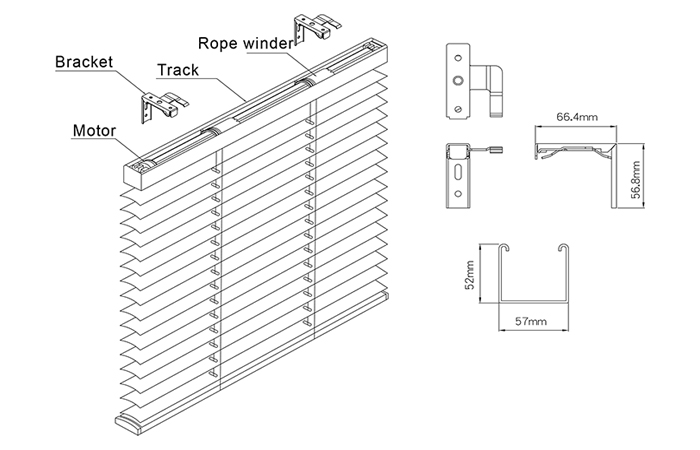 Rope winder
Bracket
Track
Motor
66.4mm
56.8mm
52mm
57mm